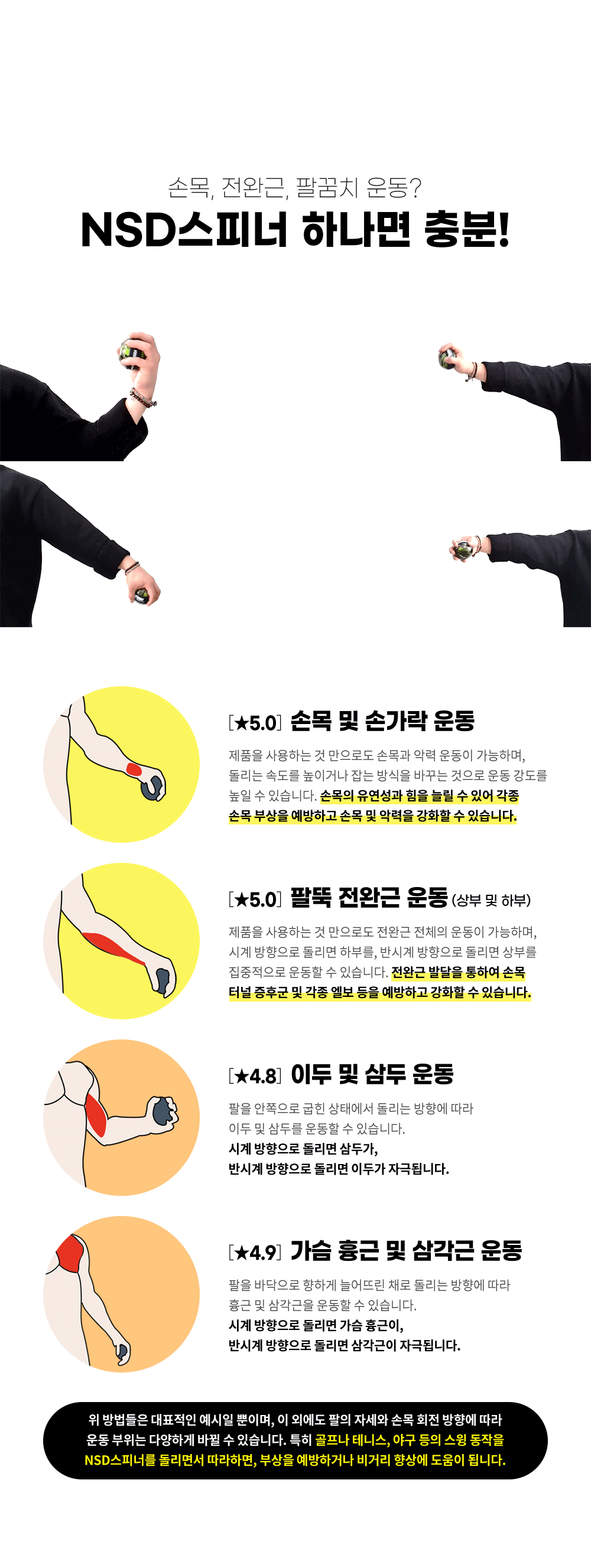 손목, 전완근, 팔꿈치 운동?
NSD스피너 하나면 충분!

[★5.0] 손목 및 손가락 운동

제품을 사용하는 것 만으로도 손목과 악력 운동이 가능하며, 돌리는 속도를 높이거나 잡는 방식을 바꾸는 것으로 운동 강도를 높일 수 있습니다. 손목의 유연성과 힘을 늘릴 수 있어 각종 손목 부상을 예방하고 손목 및 악력을 강화할 수 있습니다.

[★5.0] 팔뚝 전완근 운동 (상부 및 하부)

제품을 사용하는 것 만으로도 전완근 전체의 운동이 가능하며, 시계 방향으로 돌리면 하부를, 반시계 방향으로 돌리면 상부를 집중적으로 운동할 수 있습니다. 전완근 발달을 통하여 손목 터널 증후군 및 각종 엘보 등을 예방하고 강화할 수 있습니다.

[★4.8] 이두 및 삼두 운동

팔을 안쪽으로 굽힌 상태에서 돌리는 방향에 따라 이두 및 삼두를 운동할 수 있습니다.
시계 방향으로 돌리면 삼두가,
반시계 방향으로 돌리면 이두가 자극됩니다.

[★4.9] 가슴 흉근 및 삼각근 운동

팔을 바닥으로 향하게 늘어뜨린 채로 돌리는 방향에 따라 흉근 및 삼각근을 운동할 수 있습니다.
시계 방향으로 돌리면 가슴 흉근이,
반시계 방향으로 돌리면 삼각근이 자극됩니다.

위 방법들은 대표적인 예시일 뿐이며, 이 외에도 팔의 자세와 손목 회전 방향에 따라 운동 부위는 다양하게 바뀔 수 있습니다. 특히 골프나 테니스, 야구 등의 스윙 동작을 NSD스피너를 돌리면서 따라하면, 부상을 예방하거나 비거리 향상에 도움이 됩니다.